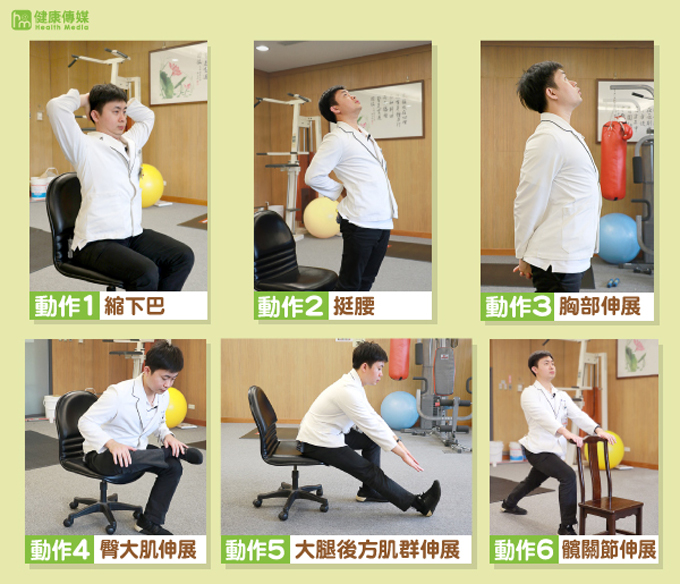 健康傳媒
Health Media

動作1 縮下巴

動作2 挺腰

動作3 胸部伸展

動作4 臀大肌伸展

動作5 大腿後方肌群伸展

動作6 髖關節伸展