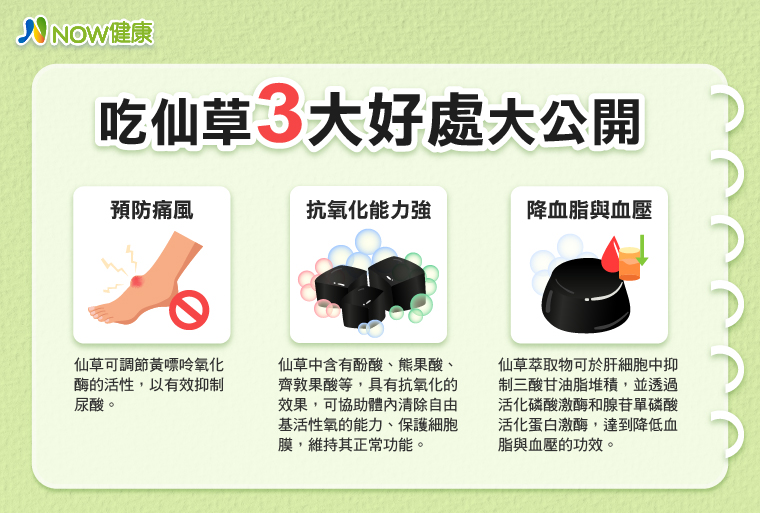 NOW健康

吃仙草3大好處大公開

預防痛風

仙草可調節黃嘌呤氧化酶的活性，以有效抑制尿酸。

抗氧化能力強

仙草中含有酚酸、熊果酸、齊敦果酸等，具有抗氧化的效果，可協助體內清除自由基活性氧的能力、保護細胞膜，維持其正常功能。

降血脂與血壓

仙草萃取物可於肝細胞中抑制三酸甘油脂堆積，並透過活化磷酸激酶和腺苷單磷酸活化蛋白激酶，達到降低血脂與血壓的功效。