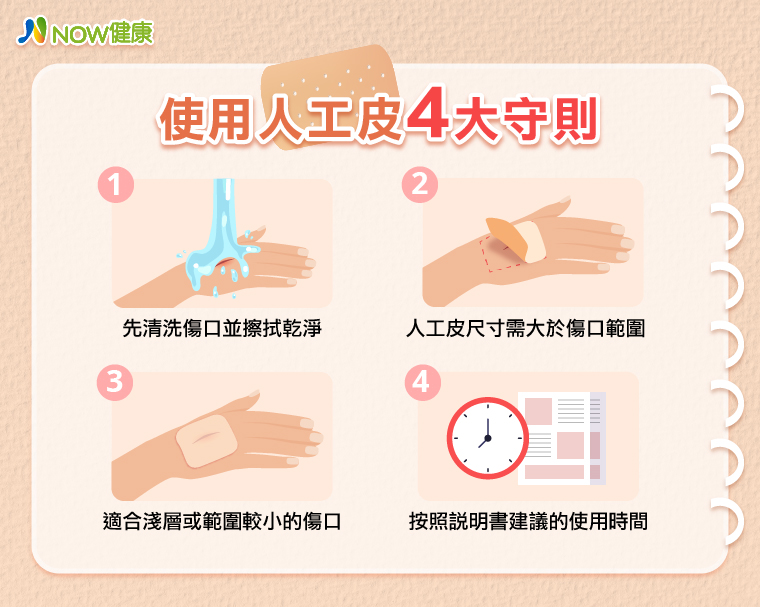 NOW健康

使用人工皮4大守則

1
先清洗傷口並擦拭乾淨

2
人工皮尺寸需大於傷口範圍

3
適合淺層或範圍較小的傷口

4
按照說明書建議的使用時間