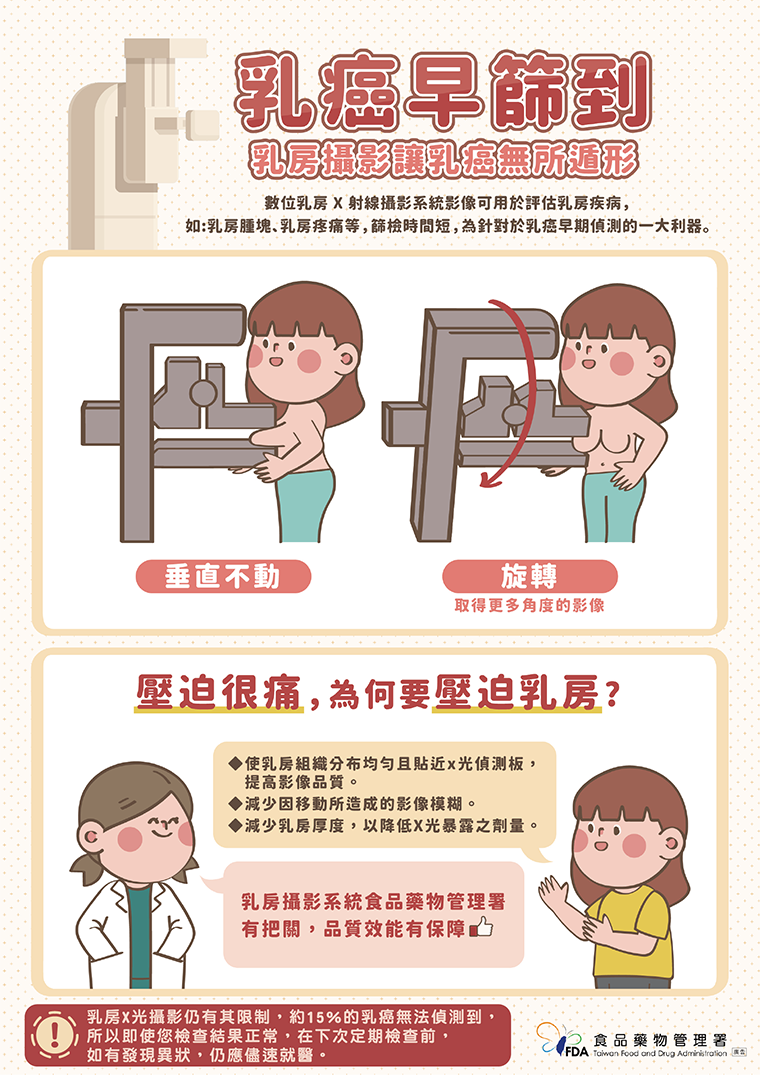 乳癌早篩到

乳房攝影讓乳癌無所遁形

數位乳房 X 射線攝影系統影像可用於評估乳房疾病，如:乳房腫塊、乳房疼痛等，篩檢時間短，為針對於乳癌早期偵測的一大利器。

垂直不動

旋轉

取得更多角度的影像

壓迫很痛，為何要壓迫乳房？

◆使乳房組織分布均勻且貼近x光偵測板，提高影像品質。
◆減少因移動所造成的影像模糊。
◆減少乳房厚度，以降低X光暴露之劑量。

乳房攝影系統食品藥物管理署有把關，品質效能有保障

乳房X光攝影仍有其限制，約15%的乳癌無法偵測到，所以即使您檢查結果正常，在下次定期檢查前，如有發現異狀，仍應儘速就醫。

FDA 食品藥物管理署 Taiwan Food and Drug Administration 廣告